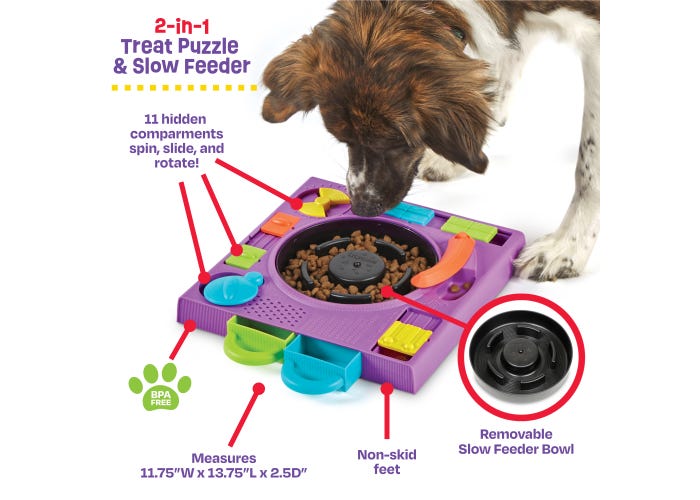 2-in-1
Treat Puzzle
& Slow Feeder

11 hidden comparments spin, slide, and rotate!

BPA FREE

Measures 11.75"W x 13.75"L x 2.5D"

Non-skid feet

Removable Slow Feeder Bowl